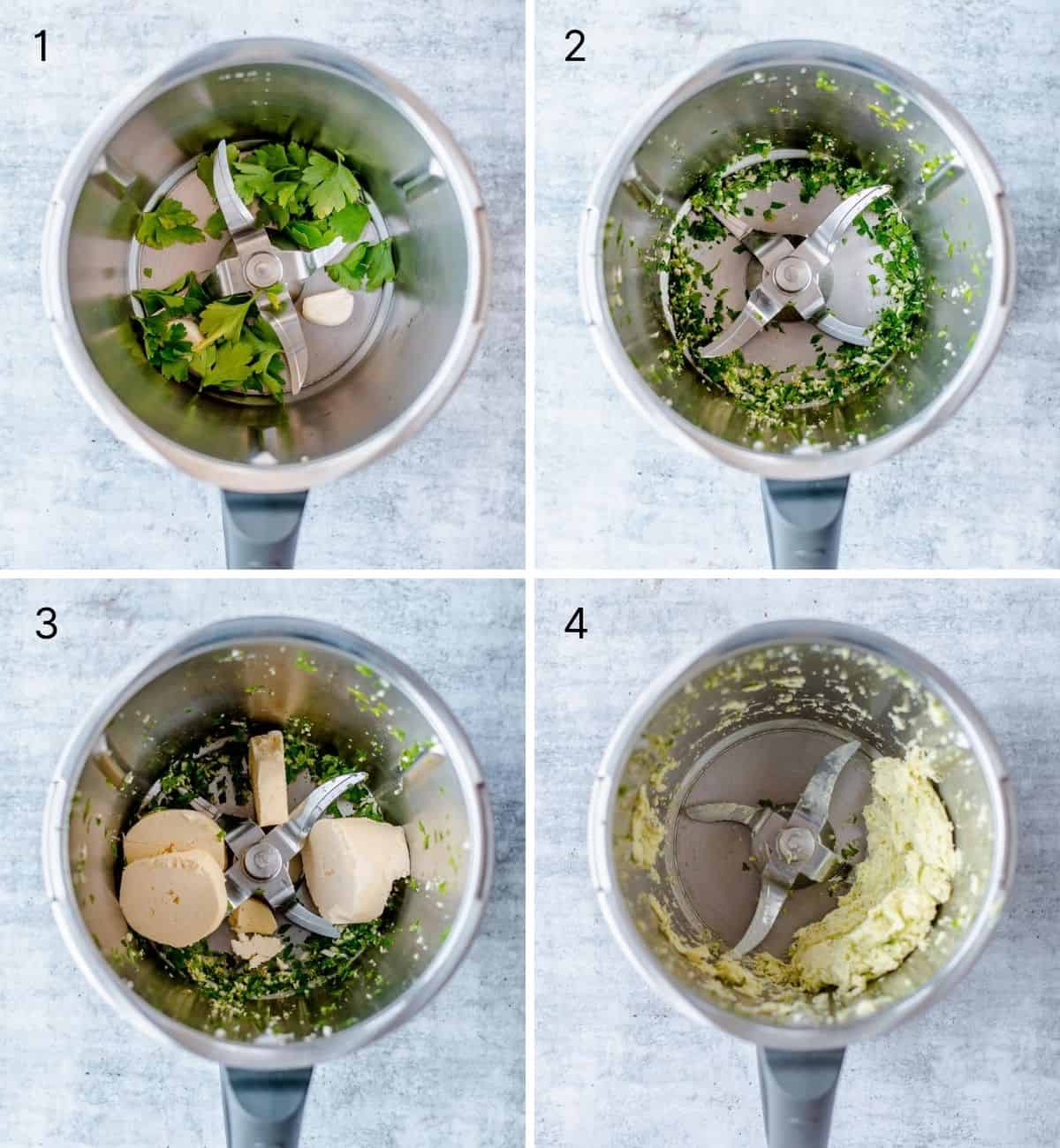 1

2

3

4