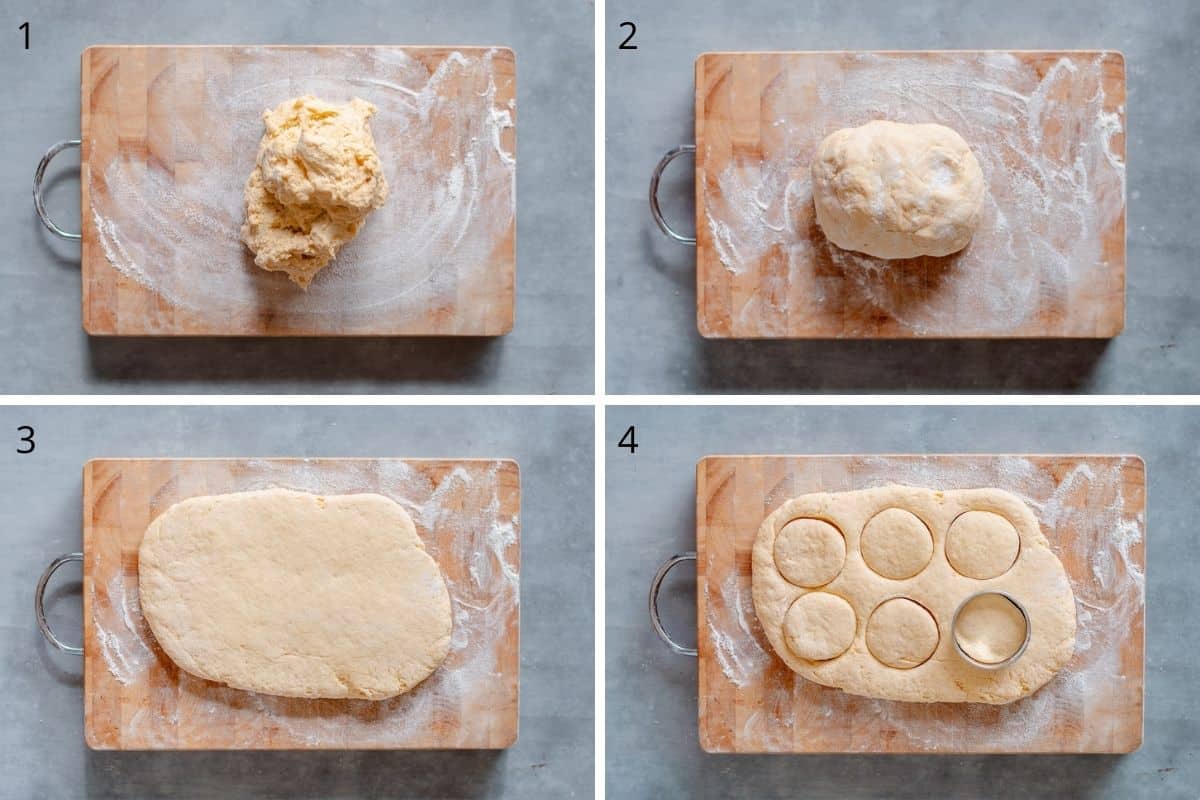 1

2

3

4