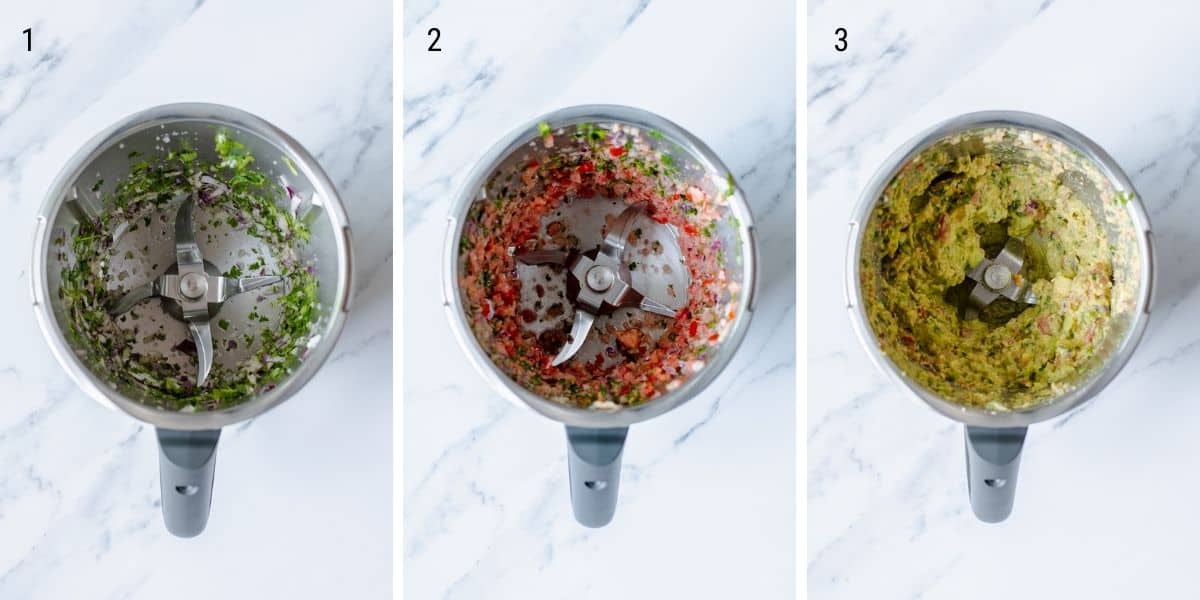 1

2

3