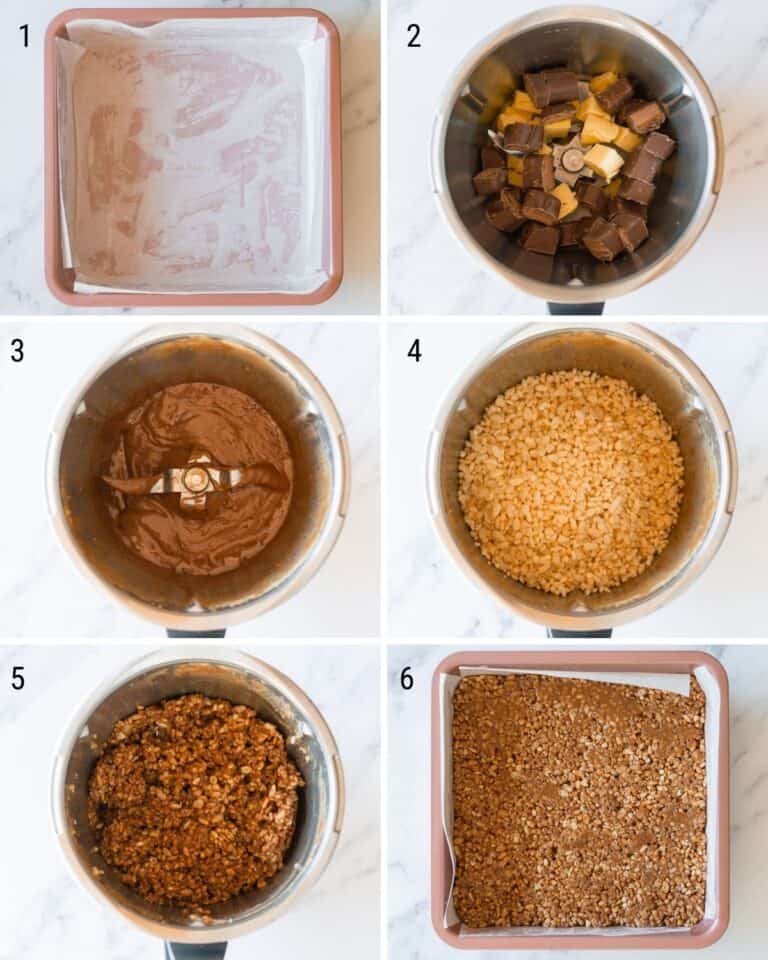 1
2
3
4
5
6